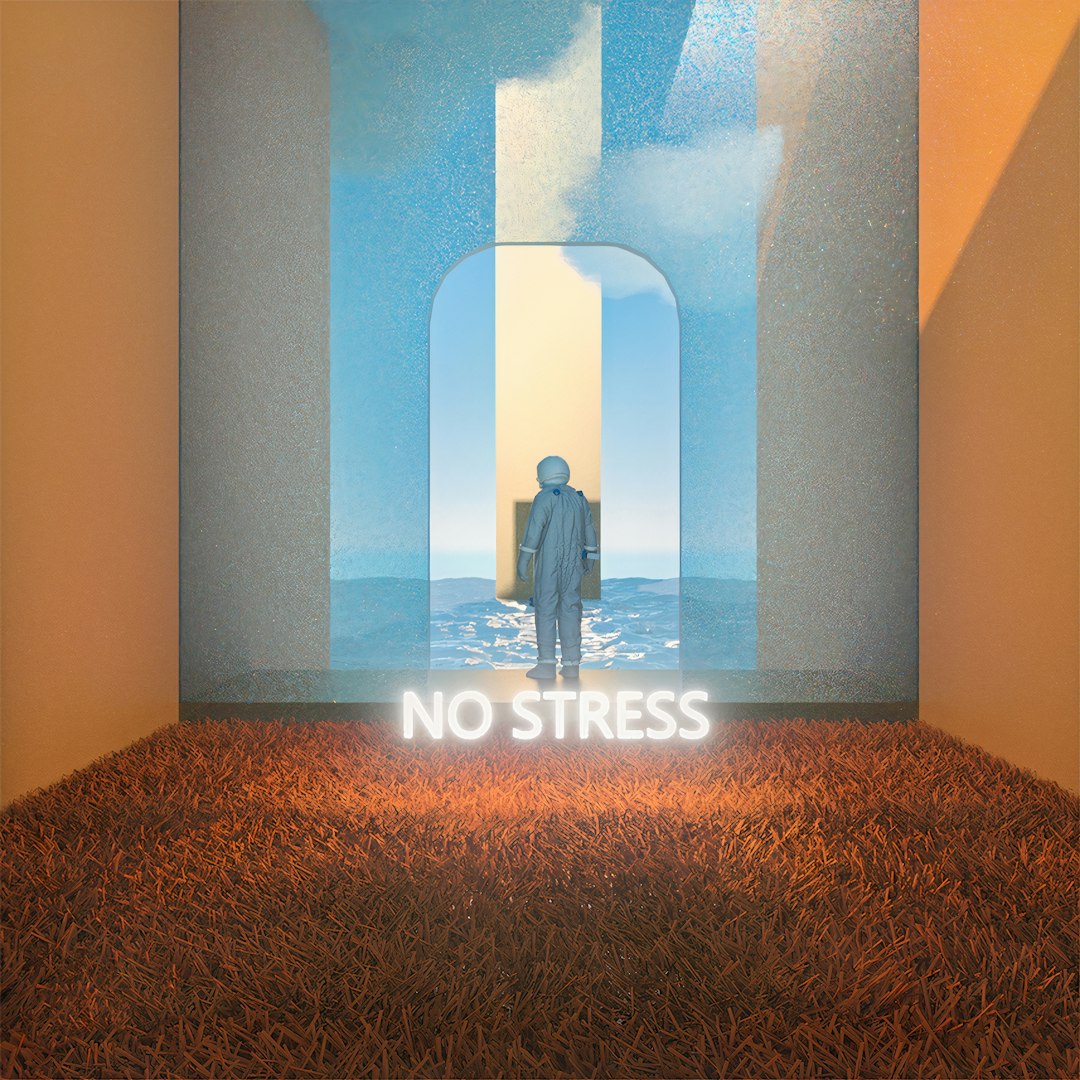 NO STRESS